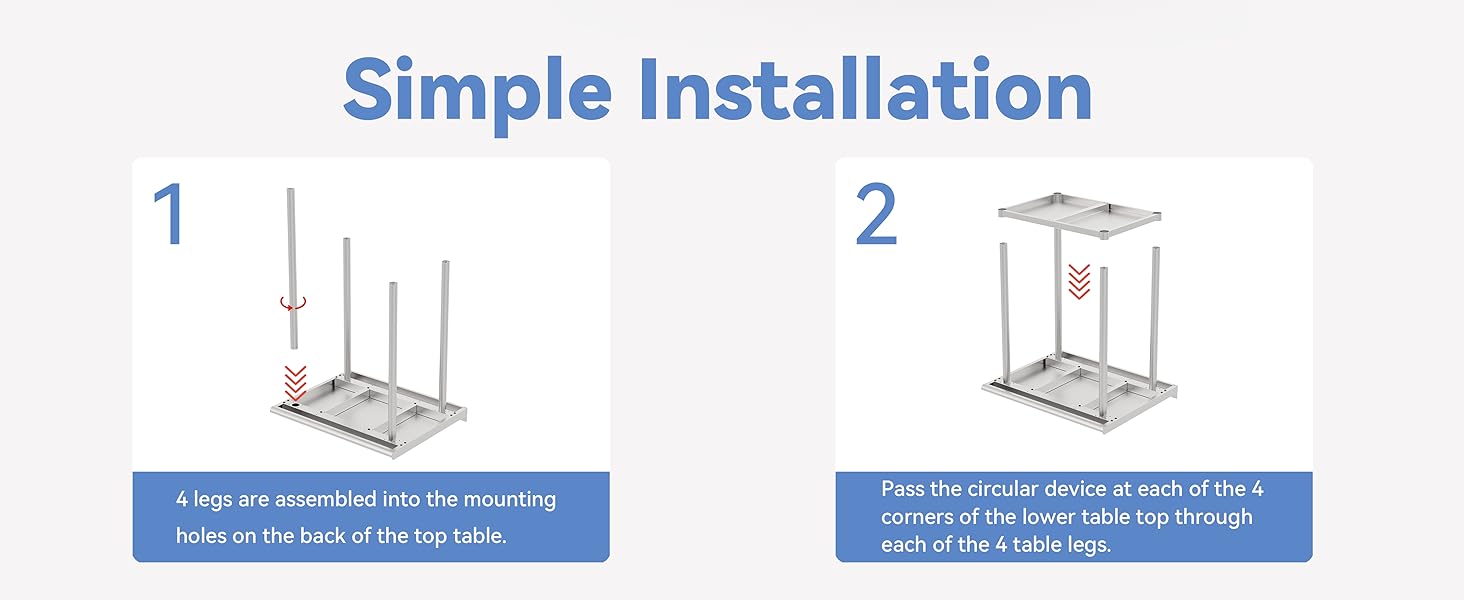 Simple Installation

1

4 legs are assembled into the mounting holes on the back of the top table.

2

Pass the circular device at each of the 4 corners of the lower table top through each of the 4 table legs.