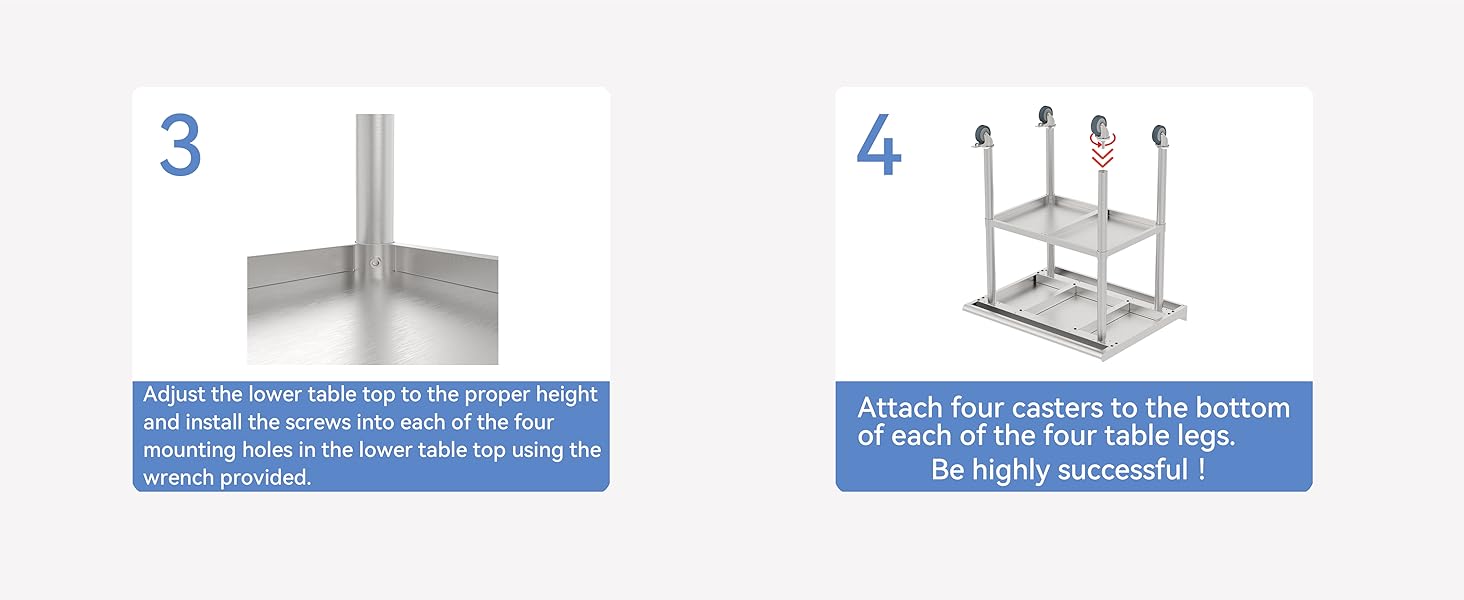 3

Adjust the lower table top to the proper height and install the screws into each of the four mounting holes in the lower table top using the wrench provided.

4

Attach four casters to the bottom of each of the four table legs.
Be highly successful !